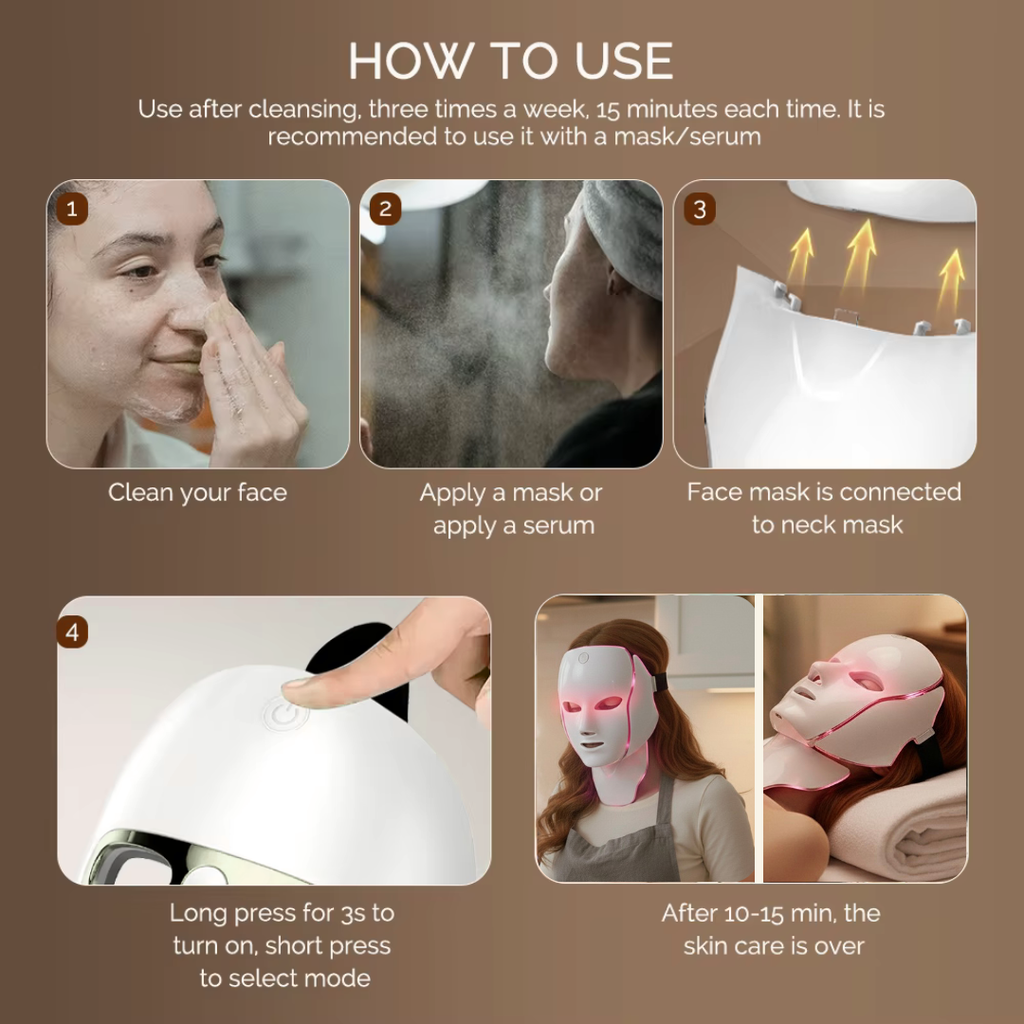 HOW TO USE

Use after cleansing, three times a week, 15 minutes each time. It is recommended to use it with a mask/serum

1

Clean your face

2

Apply a mask or apply a serum

3

Face mask is connected to neck mask

4

Long press for 3s to turn on, short press to select mode

After 10-15 min, the skin care is over